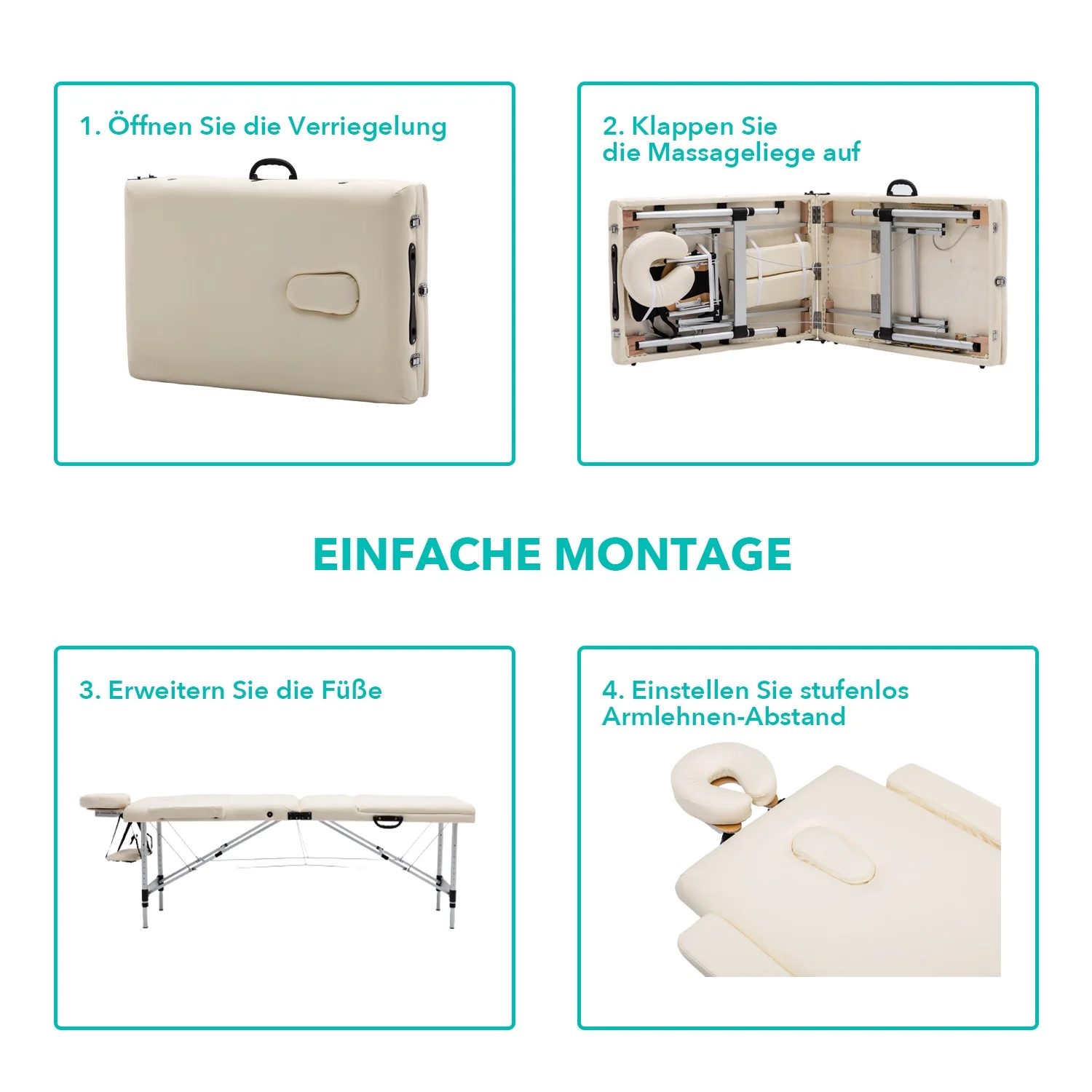 1. Öffnen Sie die Verriegelung

2. Klappen Sie
die Massageliege auf

EINFACHE MONTAGE

3. Erweitern Sie die Füße

4. Einstellen Sie stufenlos
Armlehnen-Abstand